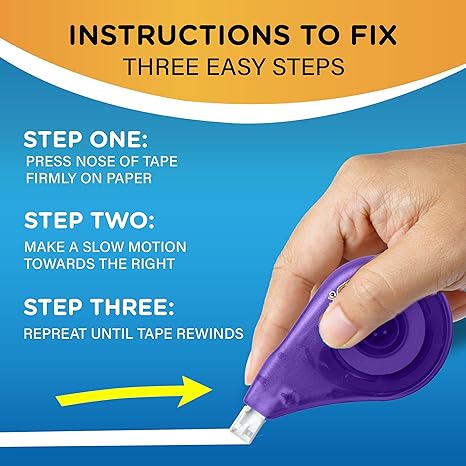 INSTRUCTIONS TO FIX
THREE EASY STEPS

STEP ONE:
PRESS NOSE OF TAPE FIRMLY ON PAPER

STEP TWO:
MAKE A SLOW MOTION TOWARDS THE RIGHT

STEP THREE:
REPREAT UNTIL TAPE REWINDS